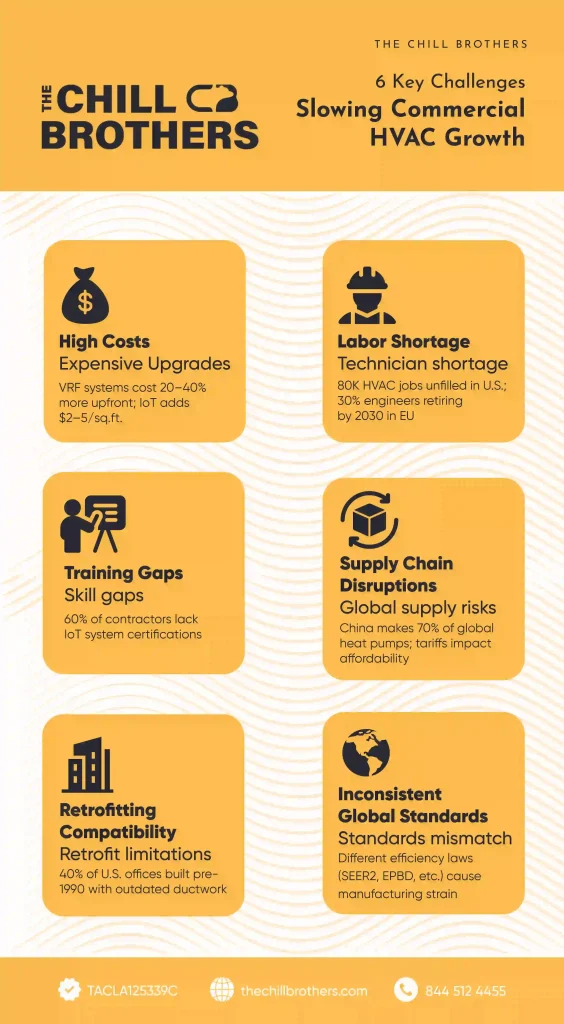 THE CHILL BROTHERS

THE CHILL BROTHERS

6 Key Challenges
Slowing Commercial HVAC Growth

$

High Costs
Expensive Upgrades
VRF systems cost 20–40% more upfront; IoT adds $2–5/sq.ft.

Labor Shortage
Technician shortage
80K HVAC jobs unfilled in U.S.; 30% engineers retiring by 2030 in EU

Training Gaps
Skill gaps
60% of contractors lack IoT system certifications

Supply Chain Disruptions
Global supply risks
China makes 70% of global heat pumps; tariffs impact affordability

Retrofitting Compatibility
Retrofit limitations
40% of U.S. offices built pre-1990 with outdated ductwork

Inconsistent Global Standards
Standards mismatch
Different efficiency laws (SEER2, EPBD, etc.) cause manufacturing strain

TACLA125339C
thechillbrothers.com
844 512 4455